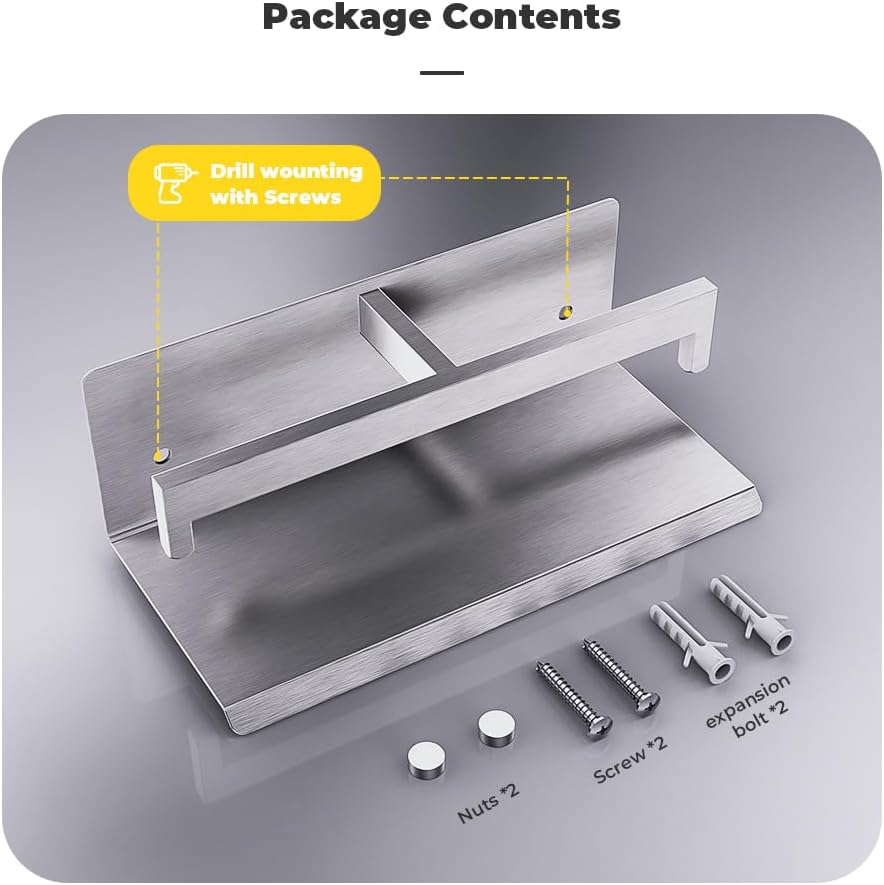 Package Contents

Drill wounting with Screws

Nuts *2

Screw *2

expansion bolt *2