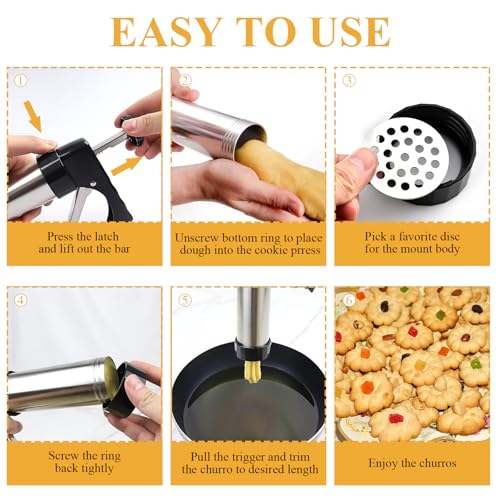 EASY TO USE

①
Press the latch and lift out the bar

②
Unscrew bottom ring to place dough into the cookie prress

③
Pick a favorite disc for the mount body

④
Screw the ring back tightly

⑤
Pull the trigger and trim the churro to desired length

⑥
Enjoy the churros