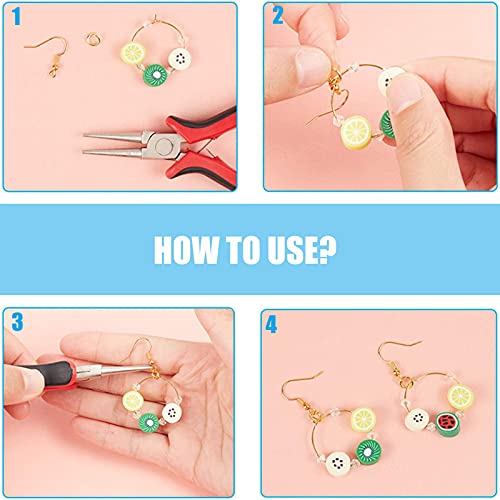 1

2

HOW TO USE?

3

4