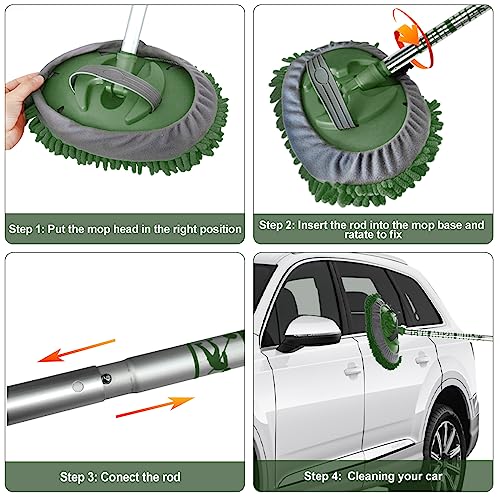 Step 1: Put the mop head in the right position

Step 2: Insert the rod into the mop base and ratate to fix

Step 3: Conect the rod

Step 4: Cleaning your car