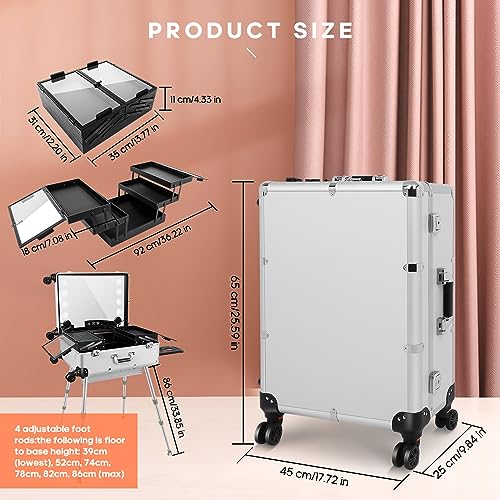 PRODUCT SIZE

11 cm/4.33 in

31 cm/12.20 in

35 cm/13.77 in

18 cm/7.08 in

92 cm/36.22 in

65 cm/25.59 in

86 cm/33.85 in

4 adjustable foot rods:the following is floor to base height: 39cm (lowest), 52cm, 74cm, 78cm, 82cm, 86cm (max)

45 cm/17.72 in

25 cm/9.84 in