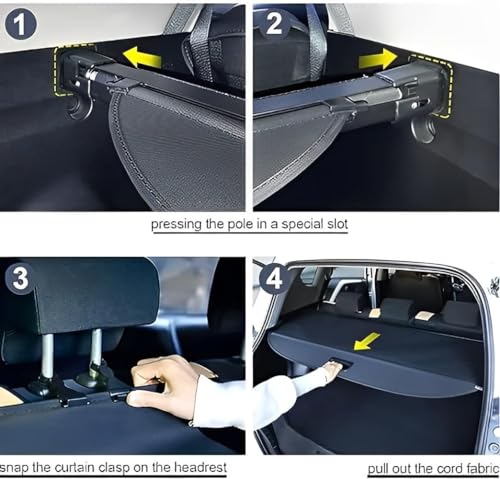 1

2

pressing the pole in a special slot

3

4

snap the curtain clasp on the headrest

pull out the cord fabric