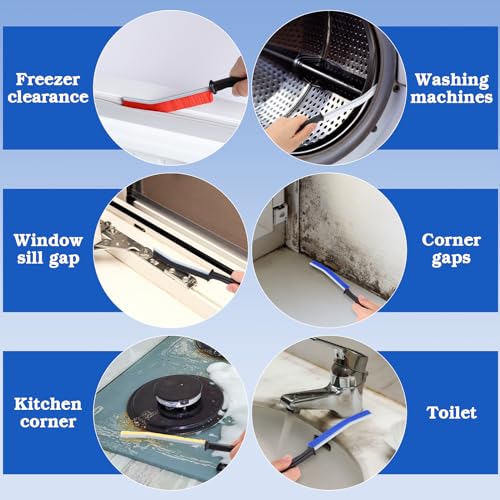 Freezer clearance

Washing machines

Window sill gap

Corner gaps

Kitchen corner

Toilet