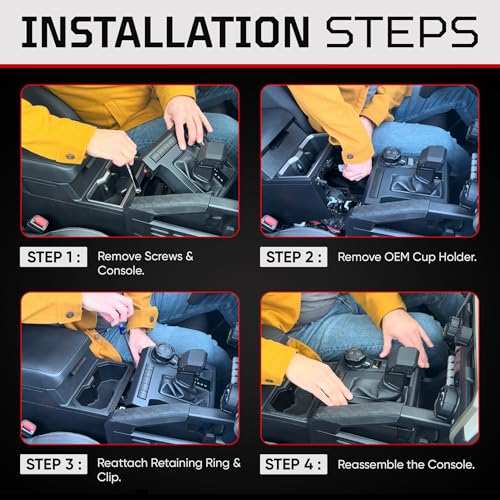 INSTALLATION STEPS

STEP 1 : Remove Screws & Console.

STEP 2 : Remove OEM Cup Holder.

STEP 3 : Reattach Retaining Ring & Clip.

STEP 4 : Reassemble the Console.