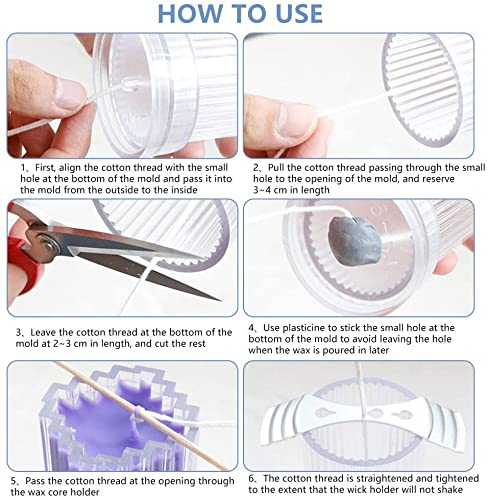 HOW TO USE

1、First, align the cotton thread with the small hole at the bottom of the mold and pass it into the mold from the outside to the inside

2、Pull the cotton thread passing through the small hole to the opening of the mold, and reserve 3~4 cm in length

3、Leave the cotton thread at the bottom of the mold at 2~3 cm in length, and cut the rest

4、Use plasticine to stick the small hole at the bottom of the mold to avoid leaving the hole when the wax is poured in later

5、Pass the cotton thread at the opening through the wax core holder

6、The cotton thread is straightened and tightened to the extent that the wick holder will not shake