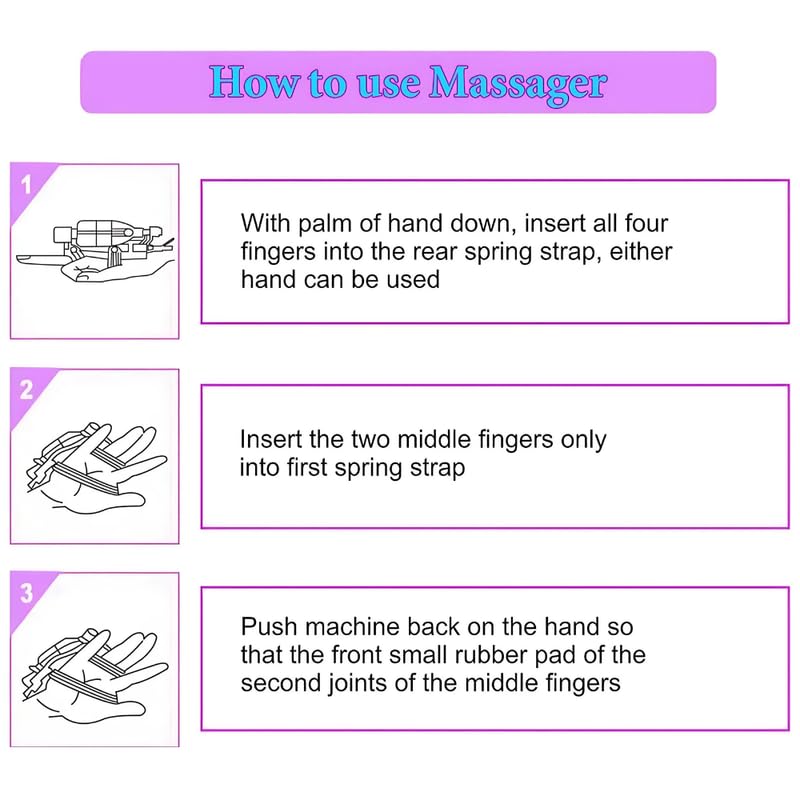 How to use Massager

1

With palm of hand down, insert all four fingers into the rear spring strap, either hand can be used

2

Insert the two middle fingers only into first spring strap

3

Push machine back on the hand so that the front small rubber pad of the second joints of the middle fingers