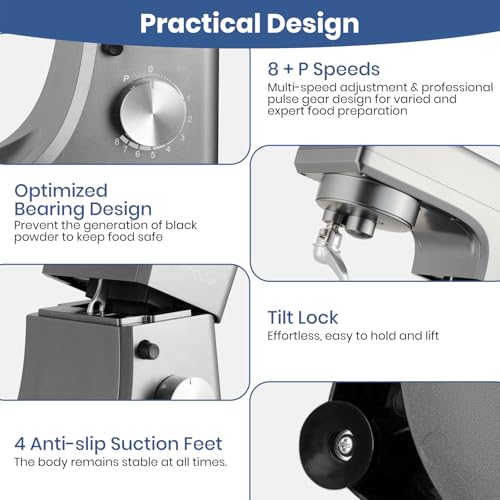 Practical Design

P 0 1 2 3 4 5 6 7 8

8 + P Speeds
Multi-speed adjustment & professional pulse gear design for varied and expert food preparation

Optimized Bearing Design
Prevent the generation of black powder to keep food safe

Tilt Lock
Effortless, easy to hold and lift

4 Anti-slip Suction Feet
The body remains stable at all times.