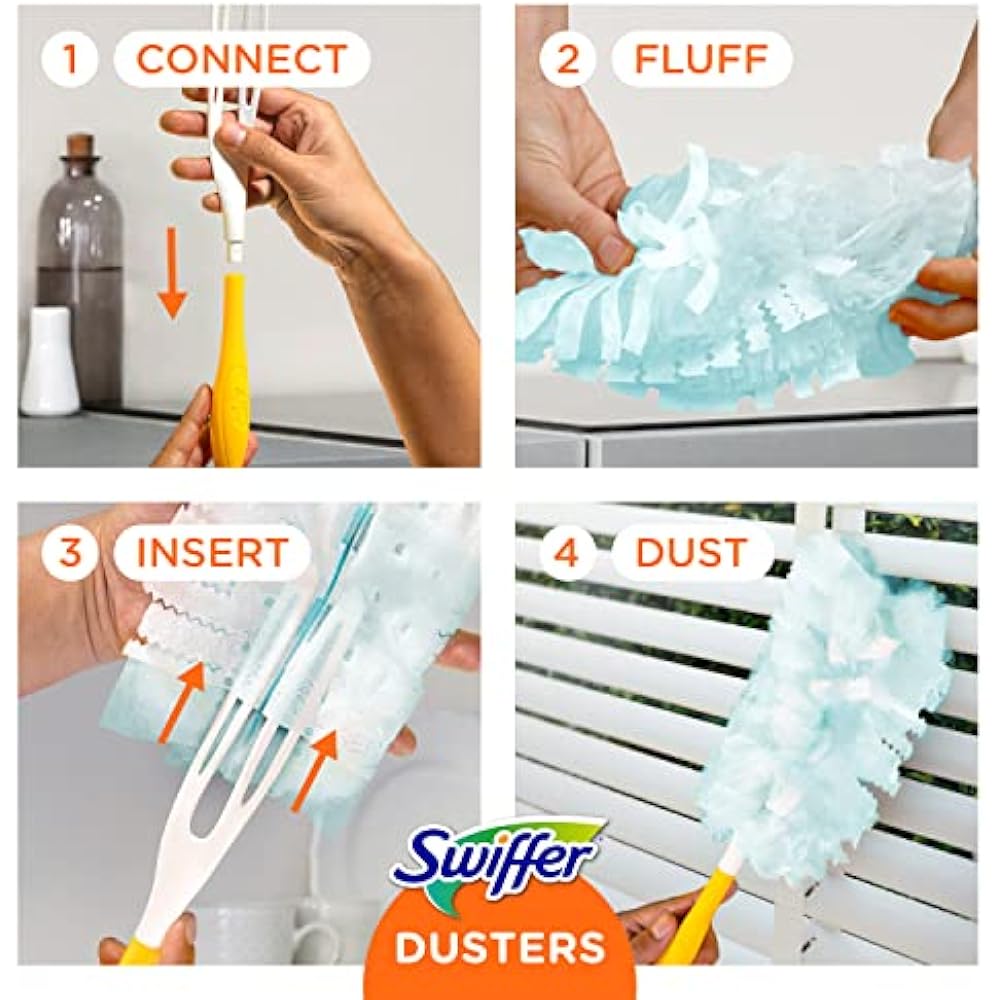 1 CONNECT

2 FLUFF

3 INSERT

4 DUST

Swiffer
DUSTERS