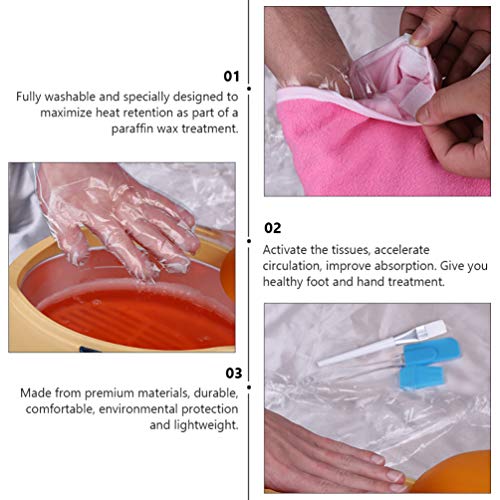 01
Fully washable and specially designed to maximize heat retention as part of a paraffin wax treatment.

02
Activate the tissues, accelerate circulation, improve absorption. Give you healthy foot and hand treatment.

03
Made from premium materials, durable, comfortable, environmental protection and lightweight.