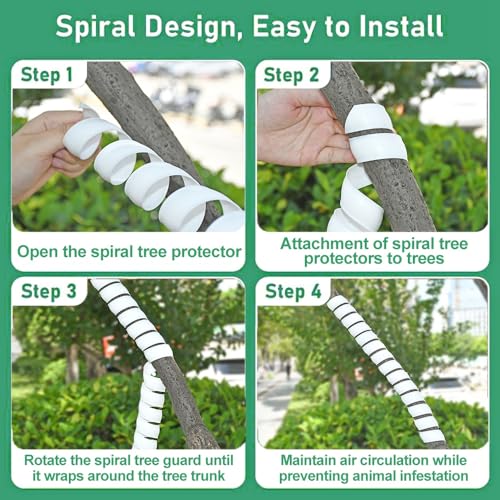 Spiral Design, Easy to Install

Step 1

Open the spiral tree protector

Step 2

Attachment of spiral tree protectors to trees

Step 3

Rotate the spiral tree guard until it wraps around the tree trunk

Step 4

Maintain air circulation while preventing animal infestation