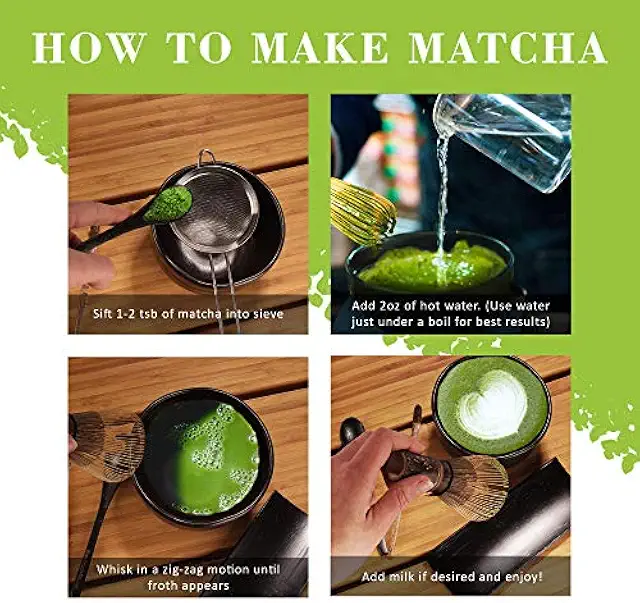 HOW TO MAKE MATCHA

Sift 1-2 tsb of matcha into sieve

Add 2oz of hot water. (Use water just under a boil for best results)

Whisk in a zig-zag motion until froth appears

Add milk if desired and enjoy!