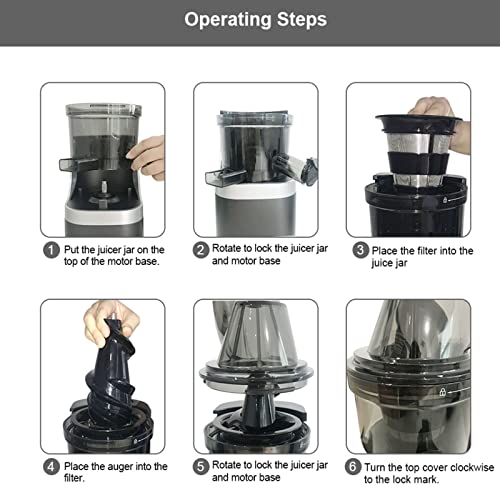 Operating Steps

1 Put the juicer jar on the top of the motor base.

2 Rotate to lock the juicer jar and motor base

3 Place the filter into the juice jar

4 Place the auger into the filter.

5 Rotate to lock the juicer jar and motor base

6 Turn the top cover clockwise to the lock mark.