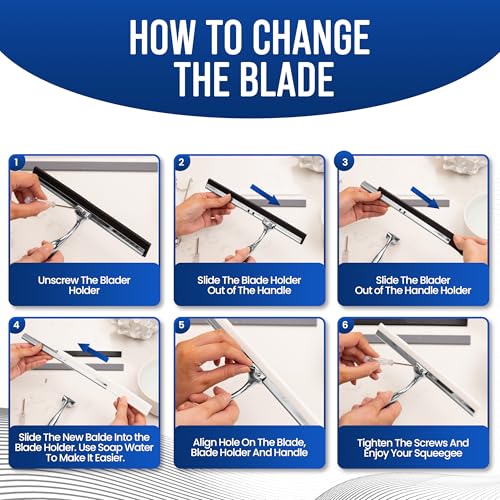 HOW TO CHANGE THE BLADE

1
Unscrew The Blader Holder

2
Slide The Blade Holder Out of The Handle

3
Slide The Blader Out of The Handle Holder

4
Slide The New Balde Into the Blade Holder. Use Soap Water To Make It Easier.

5
Align Hole On The Blade, Blade Holder And Handle

6
Tighten The Screws And Enjoy Your Squeegee