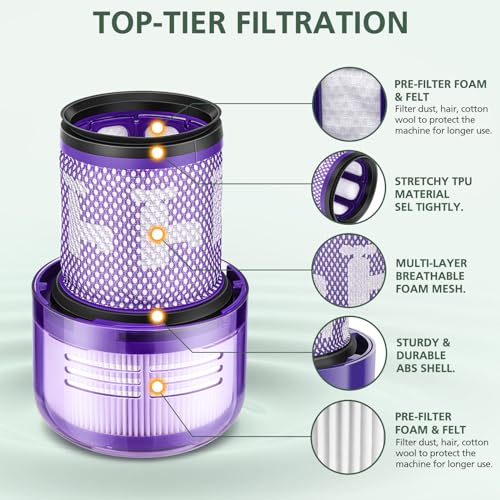 TOP-TIER FILTRATION

PRE-FILTER FOAM & FELT
Filter dust, hair, cotton wool to protect the machine for longer use.

STRETCHY TPU MATERIAL SEL TIGHTLY.

MULTI-LAYER BREATHABLE FOAM MESH.

STURDY & DURABLE ABS SHELL.

PRE-FILTER FOAM & FELT
Filter dust, hair, cotton wool to protect the machine for longer use.