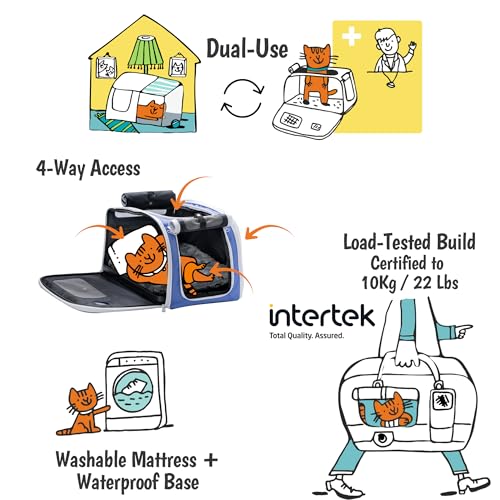 Dual-Use

4-Way Access

Load-Tested Build
Certified to
10Kg / 22 Lbs

intertek
Total Quality. Assured.

Washable Mattress +
Waterproof Base