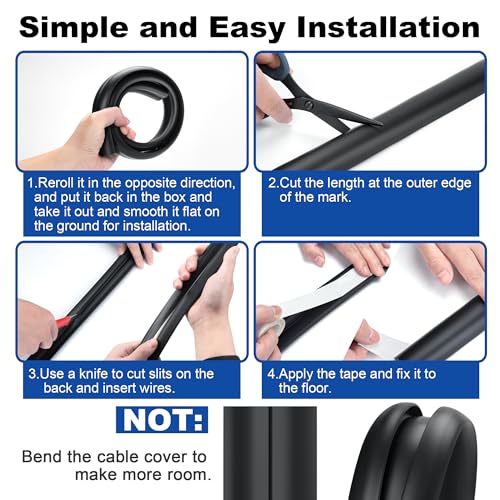 Simple and Easy Installation

1.Reroll it in the opposite direction, and put it back in the box and take it out and smooth it flat on the ground for installation.

2.Cut the length at the outer edge of the mark.

3.Use a knife to cut slits on the back and insert wires.

4.Apply the tape and fix it to the floor.

NOT:

Bend the cable cover to make more room.