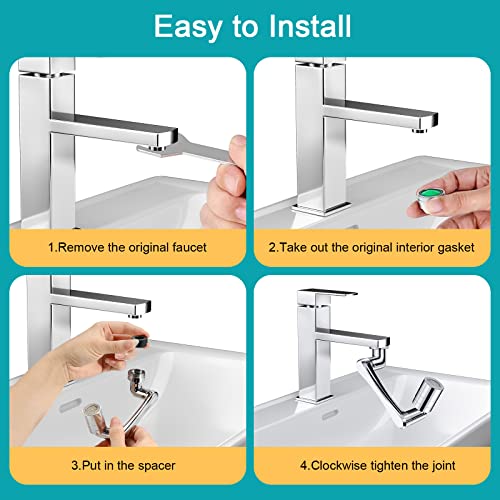 Easy to Install

1.Remove the original faucet

2.Take out the original interior gasket

3.Put in the spacer

4.Clockwise tighten the joint