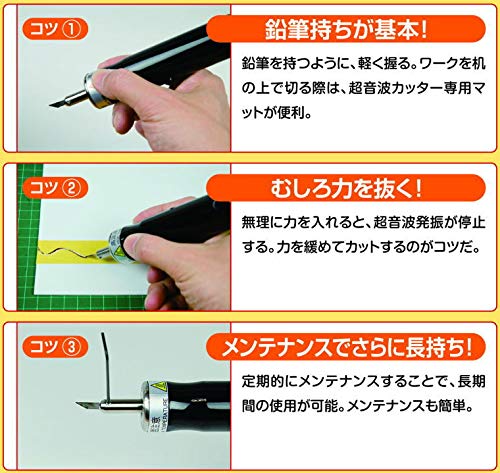 コツ ①

鉛筆持ちが基本!

鉛筆を持つように、軽く握る。ワークを机の上で切る際は、超音波カッター専用マットが便利。

コツ ②

むしろ力を抜く!

無理に力を入れると、超音波発振が停止する。力を緩めてカットするのがコツだ。

コツ ③

メンテナンスでさらに長持ち!

定期的にメンテナンスすることで、長期間の使用が可能。メンテナンスも簡単。