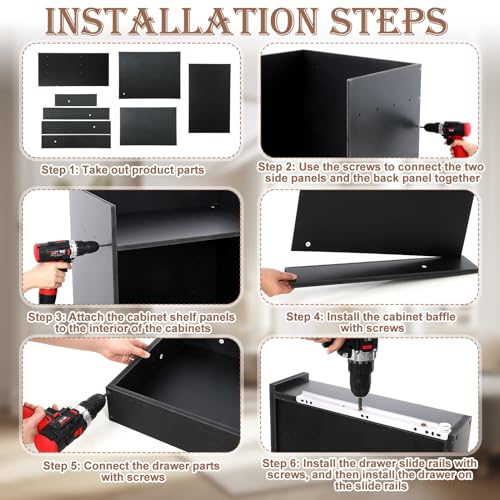 INSTALLATION STEPS

Step 1: Take out product parts

Step 2: Use the screws to connect the two side panels and the back panel together

Step 3: Attach the cabinet shelf panels to the interior of the cabinets

Step 4: Install the cabinet baffle with screws

Step 5: Connect the drawer parts with screws

Step 6: Install the drawer slide rails with screws, and then install the drawer on the slide rails