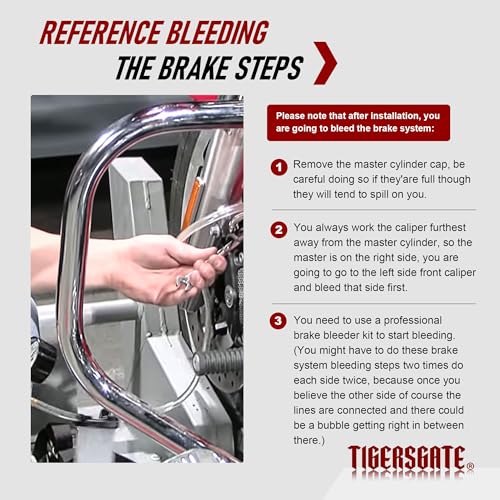 REFERENCE BLEEDING
THE BRAKE STEPS

Please note that after installation, you are going to bleed the brake system:

1 Remove the master cylinder cap, be careful doing so if they'are full though they will tend to spill on you.

2 You always work the caliper furthest away from the master cylinder, so the master is on the right side, you are going to go to the left side front caliper and bleed that side first.

3 You need to use a professional brake bleeder kit to start bleeding. (You might have to do these brake system bleeding steps two times do each side twice, because once you believe the other side of course the lines are connected and there could be a bubble getting right in between there.)

TIGERSGATE®