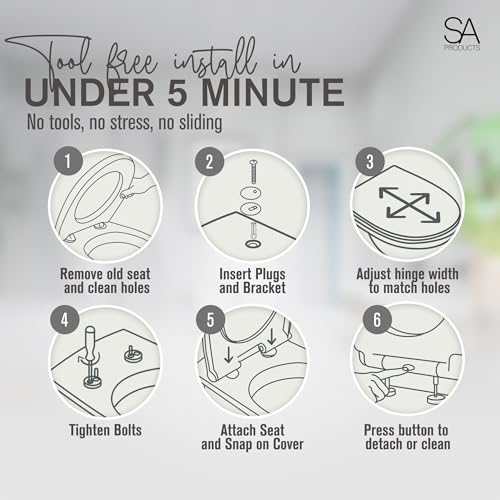 SA
PRODUCTS

Tool free install in
UNDER 5 MINUTE
No tools, no stress, no sliding

1
Remove old seat and clean holes

2
Insert Plugs and Bracket

3
Adjust hinge width to match holes

4
Tighten Bolts

5
Attach Seat and Snap on Cover

6
Press button to detach or clean