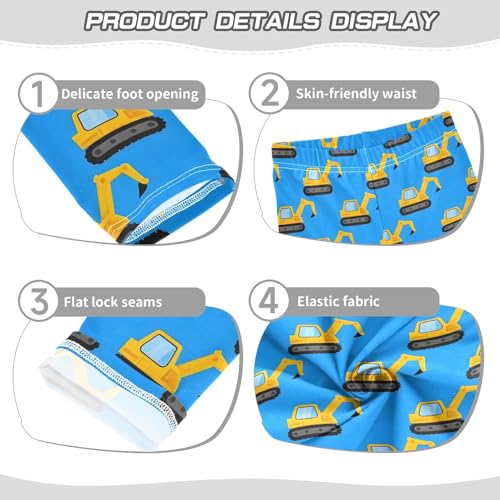 PRODUCT DETAILS DISPLAY

1 Delicate foot opening

2 Skin-friendly waist

3 Flat lock seams

4 Elastic fabric