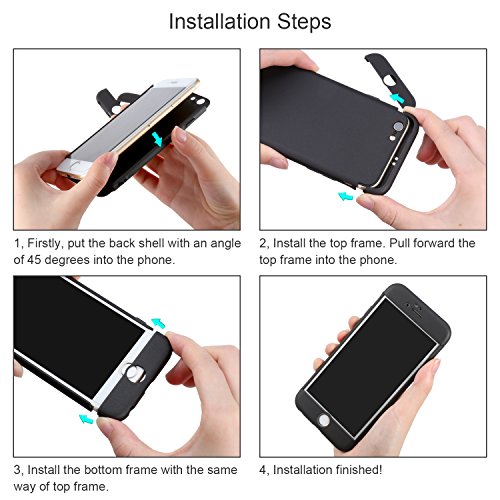 Installation Steps

1, Firstly, put the back shell with an angle of 45 degrees into the phone.

2, Install the top frame. Pull forward the top frame into the phone.

3, Install the bottom frame with the same way of top frame.

4, Installation finished!