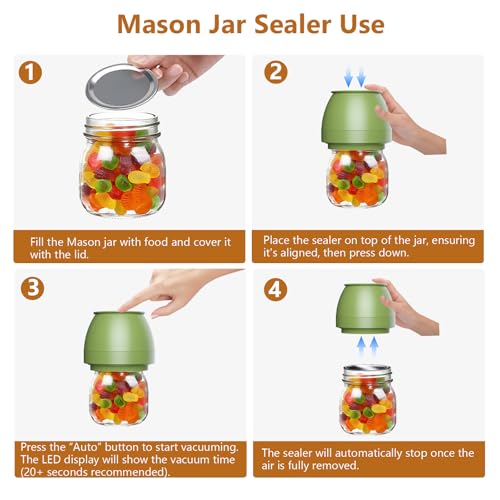 Mason Jar Sealer Use

1

Fill the Mason jar with food and cover it with the lid.

2

Place the sealer on top of the jar, ensuring it's aligned, then press down.

3

Press the "Auto" button to start vacuuming. The LED display will show the vacuum time (20+ seconds recommended).

4

The sealer will automatically stop once the air is fully removed.