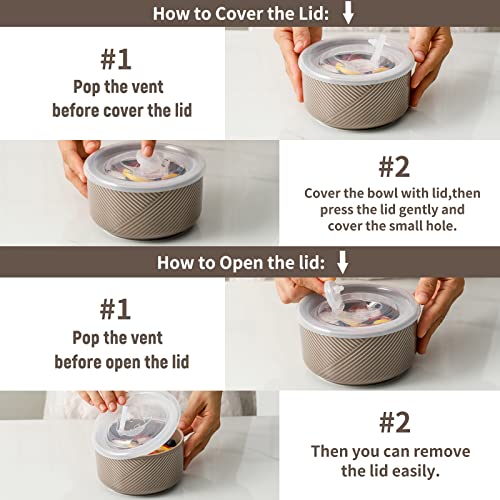 How to Cover the Lid: ↓

#1
Pop the vent before cover the lid

#2
Cover the bowl with lid,then press the lid gently and cover the small hole.

How to Open the lid: ↓

#1
Pop the vent before open the lid

#2
Then you can remove the lid easily.