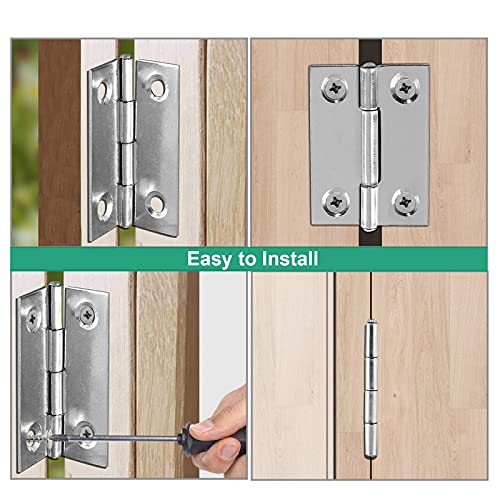 Easy to Install