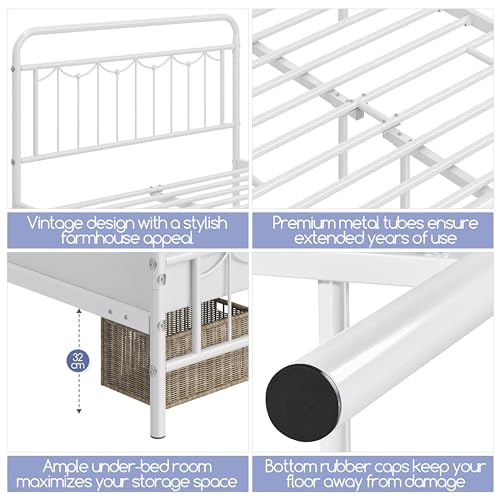 Vintage design with a stylish farmhouse appeal

Premium metal tubes ensure extended years of use

32 cm

Ample under-bed room maximizes your storage space

Bottom rubber caps keep your floor away from damage