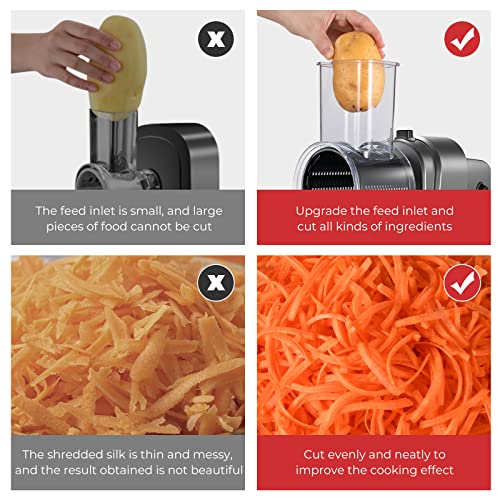 The feed inlet is small, and large pieces of food cannot be cut

Upgrade the feed inlet and cut all kinds of ingredients

The shredded silk is thin and messy, and the result obtained is not beautiful

Cut evenly and neatly to improve the cooking effect