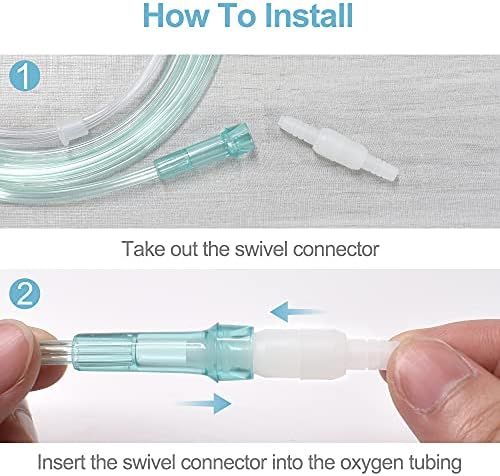 How To Install

1

Take out the swivel connector

2

Insert the swivel connector into the oxygen tubing