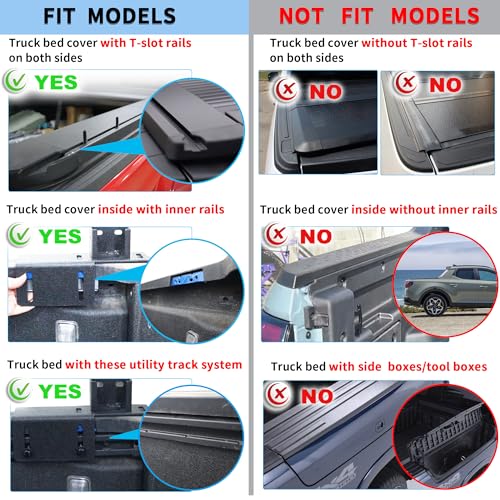 FIT MODELS

Truck bed cover with T-slot rails on both sides

YES

Truck bed cover inside with inner rails

YES

Truck bed with these utility track system

YES

NOT FIT MODELS

Truck bed cover without T-slot rails on both sides

NO

NO

Truck bed cover inside without inner rails

NO

Truck bed with side boxes/tool boxes

NO