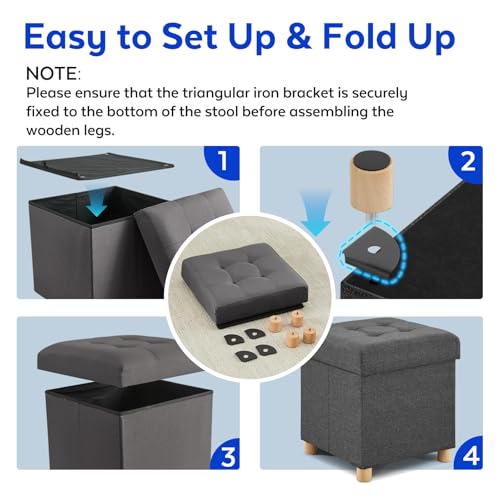 Easy to Set Up & Fold Up

NOTE:
Please ensure that the triangular iron bracket is securely fixed to the bottom of the stool before assembling the wooden legs.

1

2

3

4