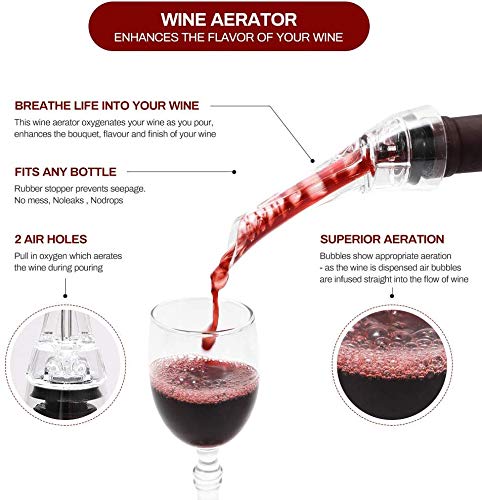 WINE AERATOR
ENHANCES THE FLAVOR OF YOUR WINE

BREATHE LIFE INTO YOUR WINE
This wine aerator oxygenates your wine as you pour, enhances the bouquet, flavour and finish of your wine

FITS ANY BOTTLE
Rubber stopper prevents seepage.
No mess, Noleaks , Nodrops

2 AIR HOLES
Pull in oxygen which aerates the wine during pouring

SUPERIOR AERATION
Bubbles show appropriate aeration - as the wine is dispensed air bubbles are infused straight into the flow of wine