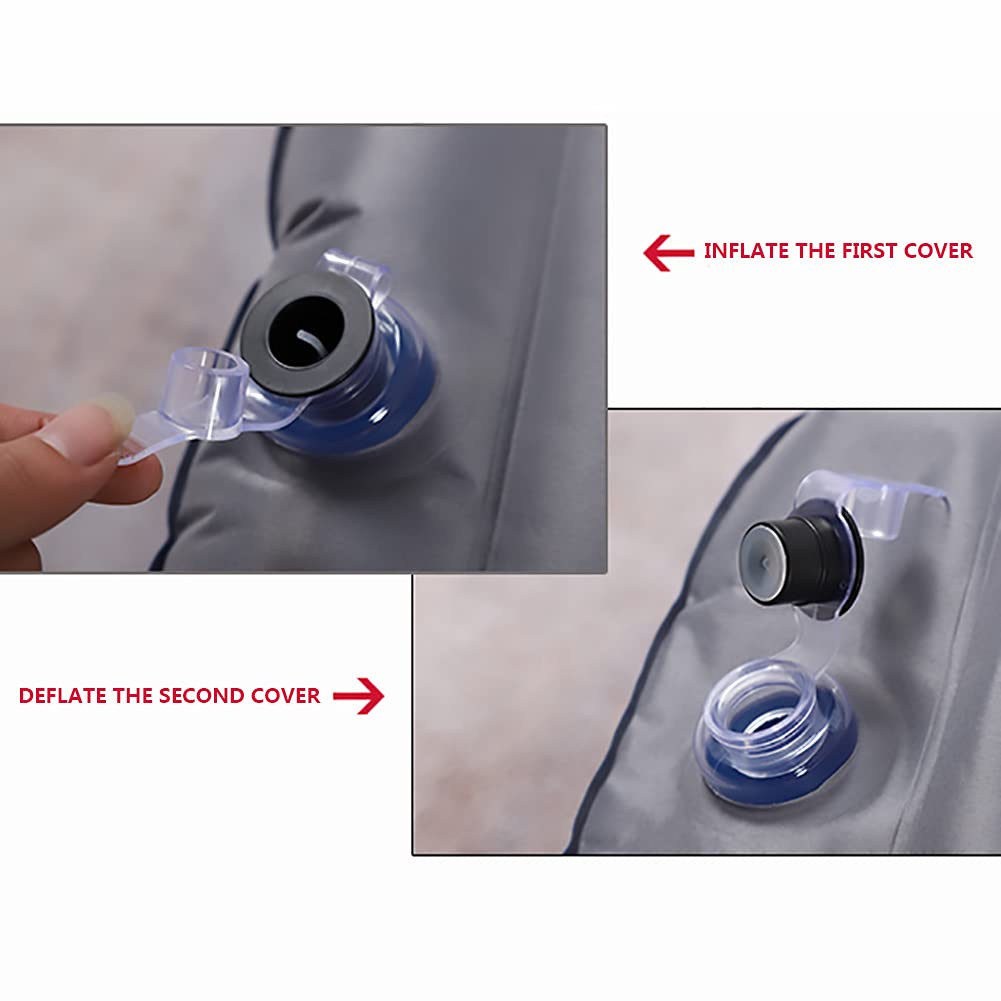 INFLATE THE FIRST COVER

DEFLATE THE SECOND COVER