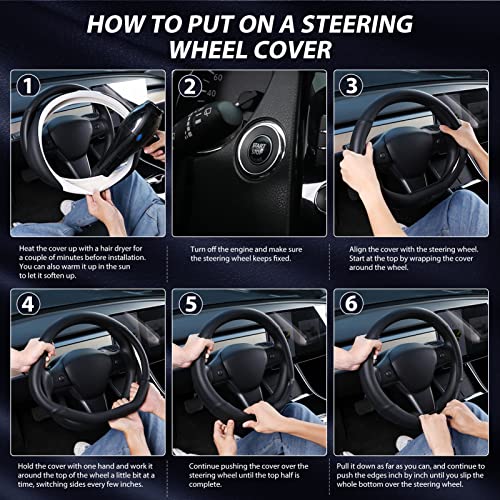 HOW TO PUT ON A STEERING WHEEL COVER

1

Heat the cover up with a hair dryer for a couple of minutes before installation. You can also warm it up in the sun to let it soften up.

2

60
40

START
STOP

Turn off the engine and make sure the steering wheel keeps fixed.

3

Align the cover with the steering wheel. Start at the top by wrapping the cover around the wheel.

4

Hold the cover with one hand and work it around the top of the wheel a little bit at a time, switching sides every few inches.

5

Continue pushing the cover over the steering wheel until the top half is complete.

6

Pull it down as far as you can, and continue to push the edges inch by inch until you slip the whole bottom over the steering wheel.