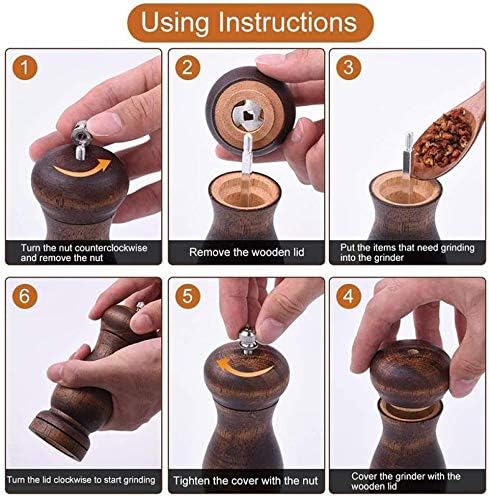 Using Instructions

1
Turn the nut counterclockwise and remove the nut

2
Remove the wooden lid

3
Put the items that need grinding into the grinder

6
Turn the lid clockwise to start grinding

5
Tighten the cover with the nut

4
Cover the grinder with the wooden lid