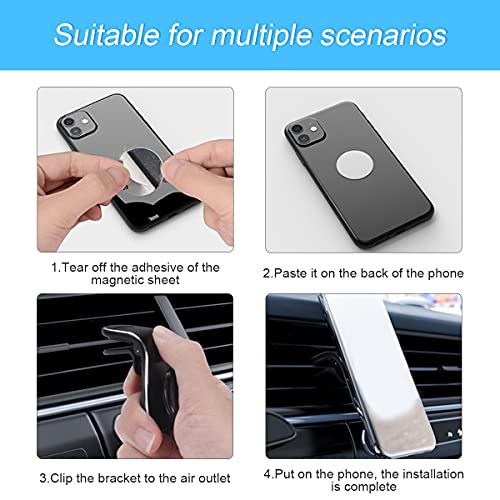 Suitable for multiple scenarios

1.Tear off the adhesive of the magnetic sheet

2.Paste it on the back of the phone

3.Clip the bracket to the air outlet

4.Put on the phone, the installation is complete