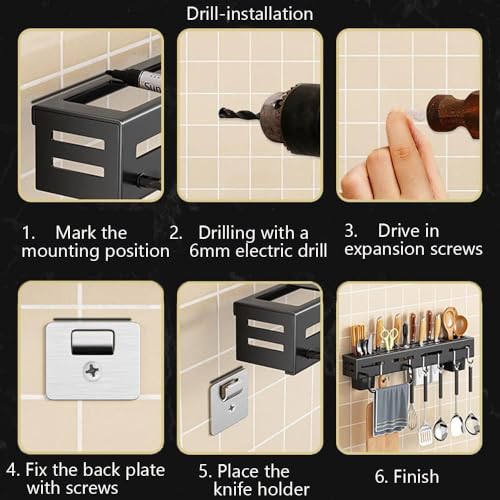 Drill-installation

1. Mark the mounting position

2. Drilling with a 6mm electric drill

3. Drive in expansion screws

4. Fix the back plate with screws

5. Place the knife holder

6. Finish