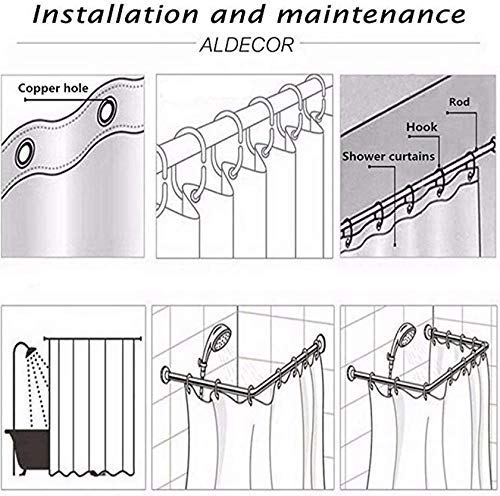 Installation and maintenance

ALDECOR

Copper hole

Rod

Hook

Shower curtains