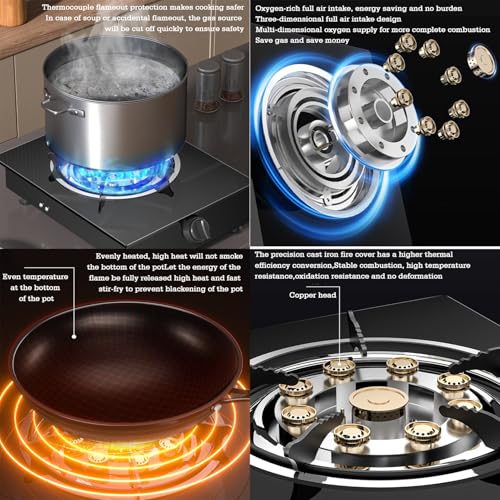 Thermocouple flameout protection makes cooking safer
In case of soup or accidental flameout, the gas source will be cut off quickly to ensure safety

Oxygen-rich full air intake, energy saving and no burden
Three-dimensional full air intake design
Multi-dimensional oxygen supply for more complete combustion
Save gas and save money

Evenly heated, high heat will not smoke the bottom of the potLet the energy of the flame be fully released high heat and fast stir-fry to prevent blackening of the pot

Even temperature at the bottom of the pot

The precision cast iron fire cover has a higher thermal efficiency conversion,Stable combustion, high temperature resistance,oxidation resistance and no deformation

Copper head