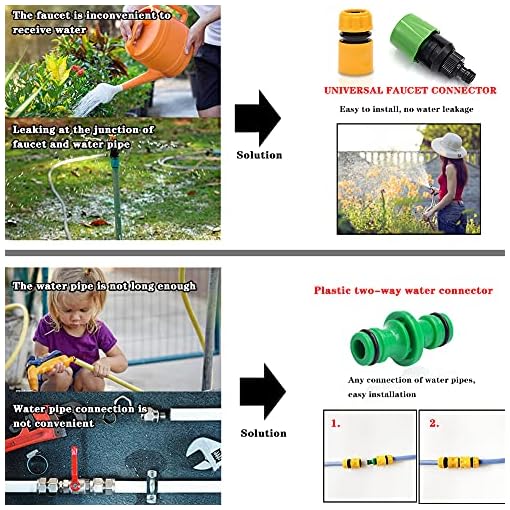 The faucet is inconvenient to receive water

Leaking at the junction of faucet and water pipe

Solution

UNIVERSAL FAUCET CONNECTOR

Easy to install, no water leakage

The water pipe is not long enough

Water pipe connection is not convenient

Solution

Plastic two-way water connector

Any connection of water pipes, easy installation

1.

2.