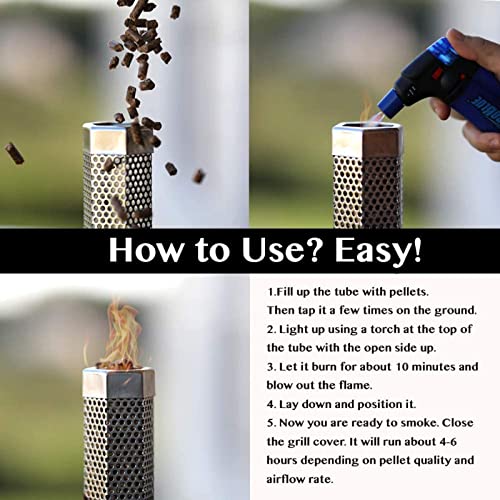 How to Use? Easy!

1.Fill up the tube with pellets. Then tap it a few times on the ground.
2. Light up using a torch at the top of the tube with the open side up.
3. Let it burn for about 10 minutes and blow out the flame.
4. Lay down and position it.
5. Now you are ready to smoke. Close the grill cover. It will run about 4-6 hours depending on pellet quality and airflow rate.