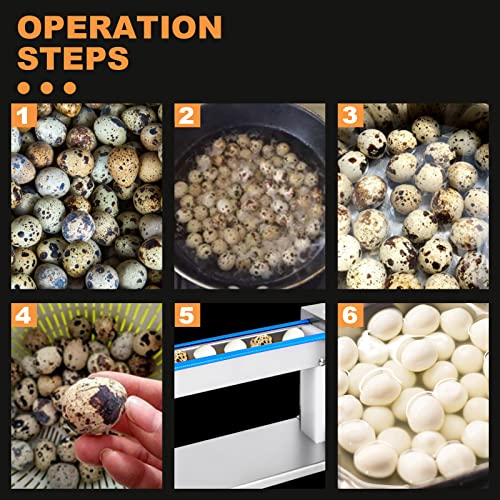 OPERATION STEPS

1

2

3

4

5

6