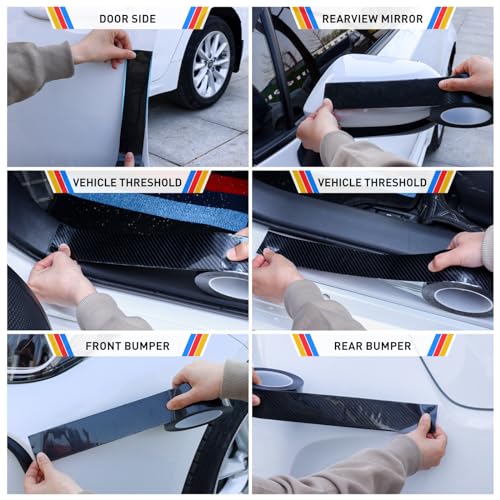 DOOR SIDE

REARVIEW MIRROR

VEHICLE THRESHOLD

VEHICLE THRESHOLD

FRONT BUMPER

REAR BUMPER