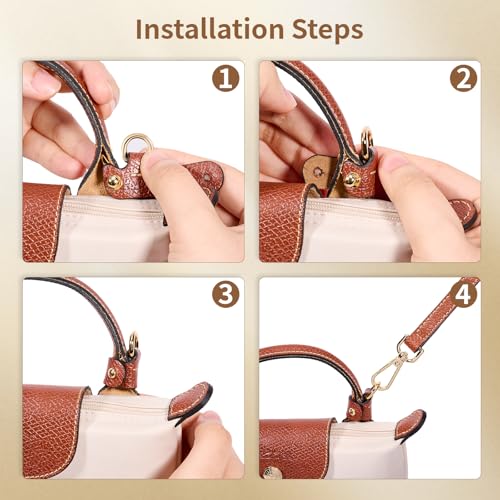 Installation Steps

1

2

3

4