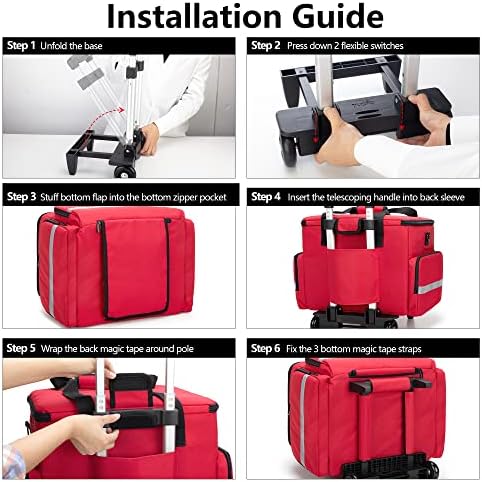 Installation Guide

Step 1 Unfold the base

Step 2 Press down 2 flexible switches

Step 3 Stuff bottom flap into the bottom zipper pocket

Step 4 Insert the telescoping handle into back sleeve

Step 5 Wrap the back magic tape around pole

Step 6 Fix the 3 bottom magic tape straps