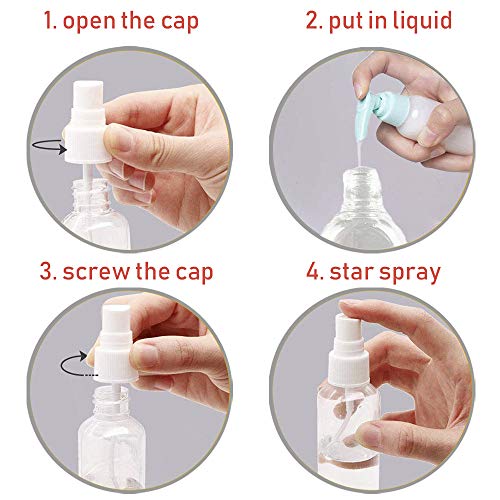 1. open the cap

2. put in liquid

3. screw the cap

4. star spray